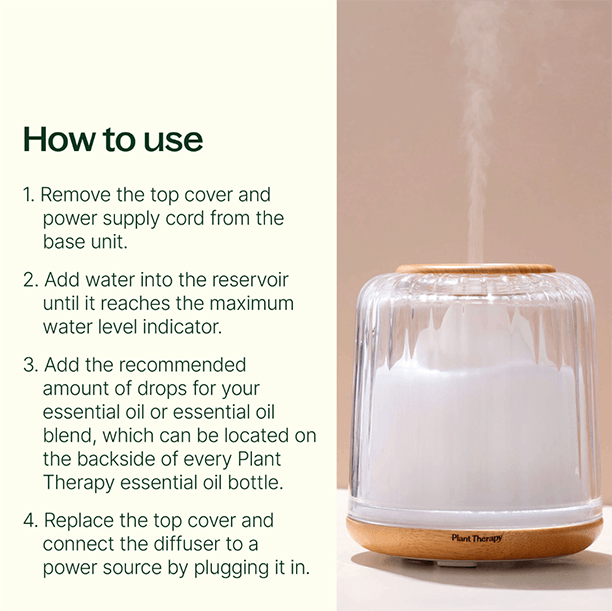 How to use

1. Remove the top cover and power supply cord from the base unit.

2. Add water into the reservoir until it reaches the maximum water level indicator.

3. Add the recommended amount of drops for your essential oil or essential oil blend, which can be located on the backside of every Plant Therapy essential oil bottle.

4. Replace the top cover and connect the diffuser to a power source by plugging it in.

Plant Therapy